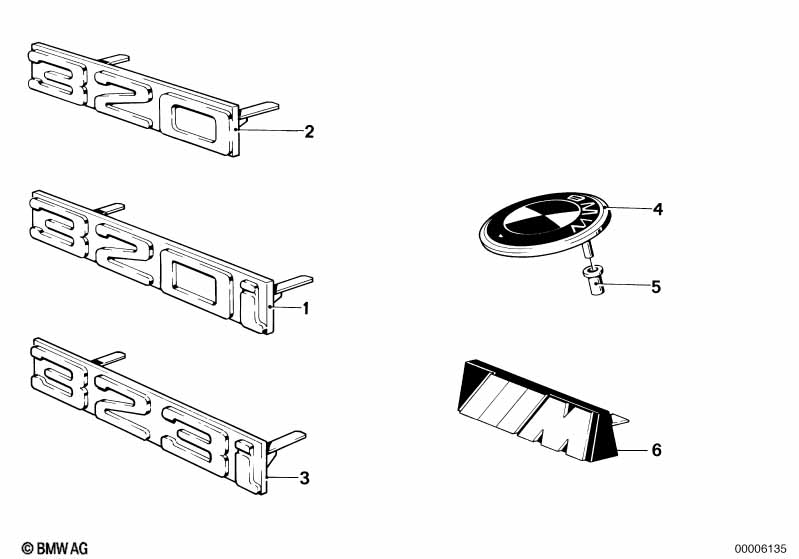 320
2
320i
1
323i
3
BMW
4
5
M
6
© BMW AG
00006135