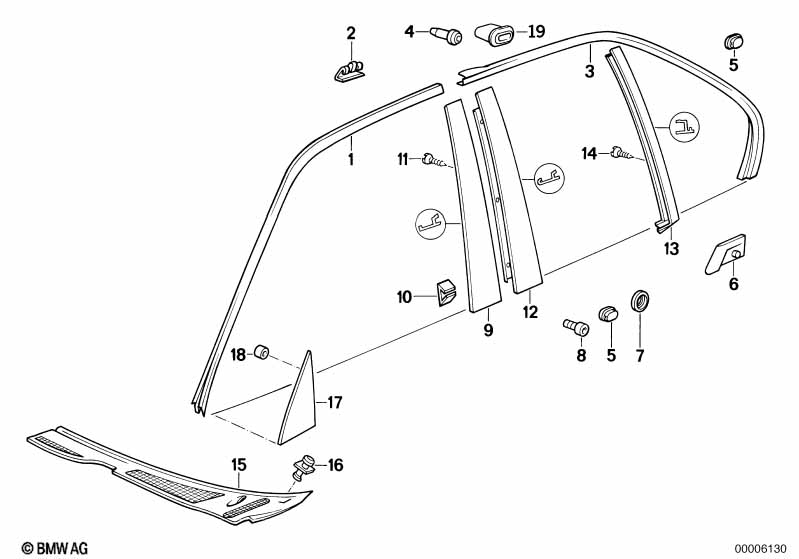 2
4
19
3
5
1
11
14
13
6
10
9
12
8
5
7
18
17
15
16
© BMW AG
00006130