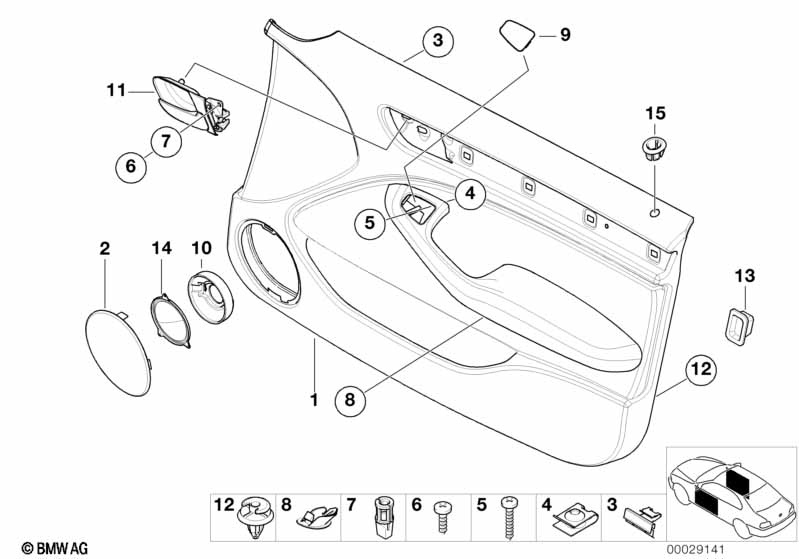 3
9
11
15
7
6
4
5
2
14
10
13
12
1
8
12 8 7 6 5 4 3
© BMW AG
00029141