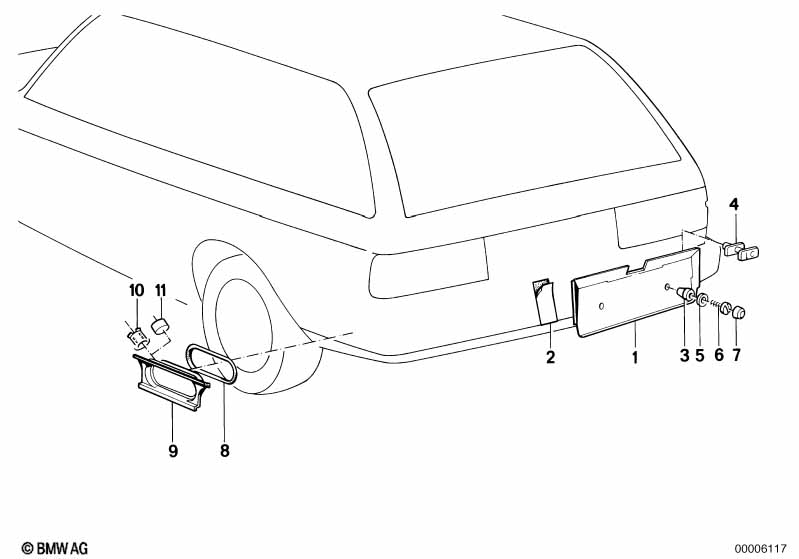 4

10
11

2
1
3
5
6
7

9
8

© BMW AG
00006117