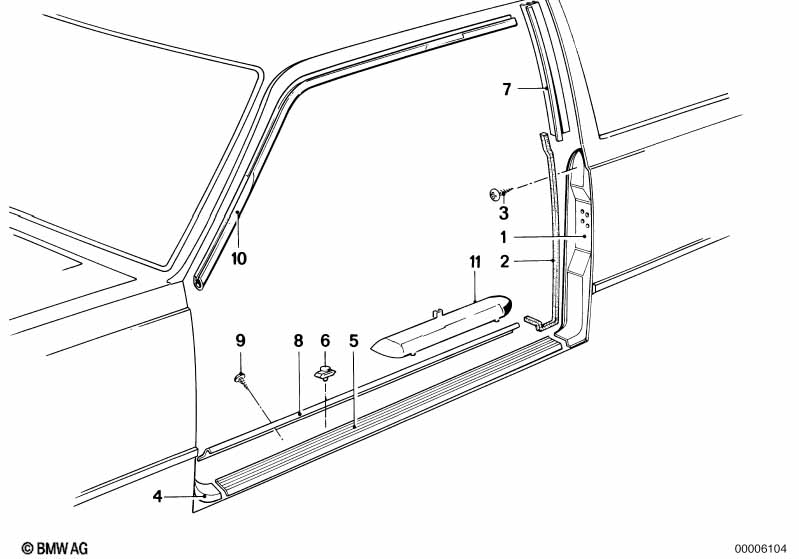 7
3
1
2
10
11
9
8
6
5
4
© BMW AG
00006104