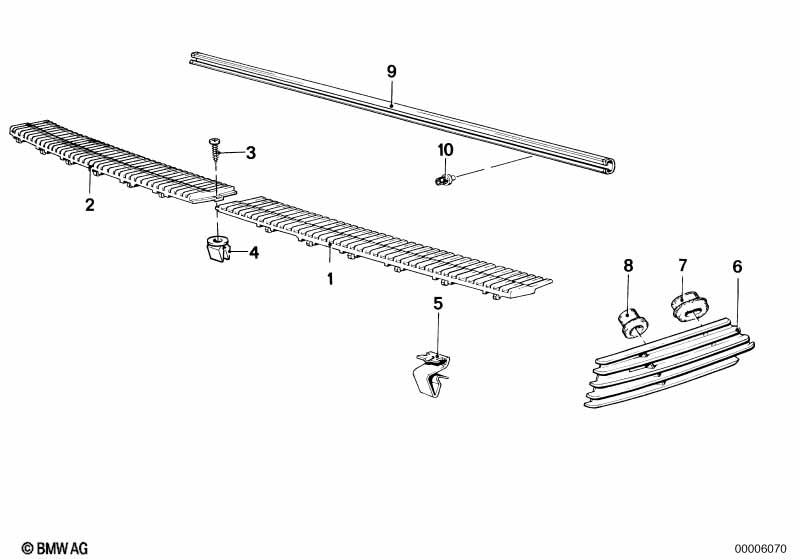 9
3
10
2
4
1
8
7
6
5
© BMW AG
00006070