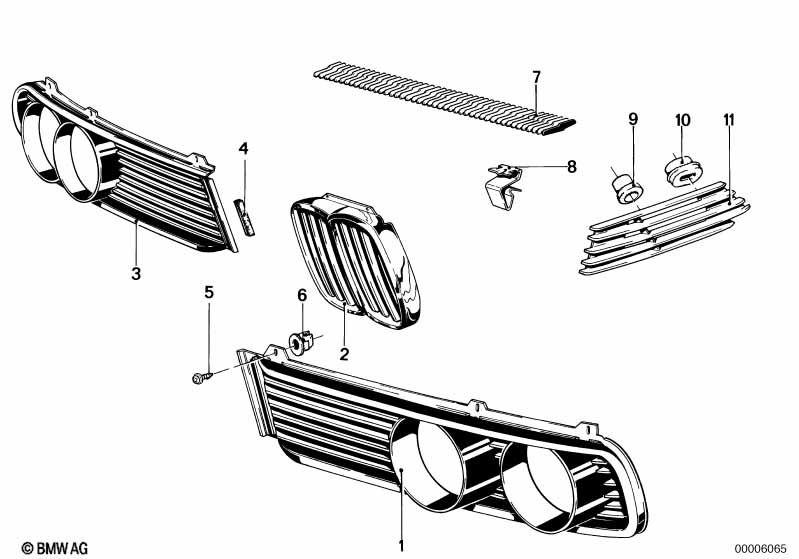 7
9
10
11
4
8
3
5
6
2
1
© BMW AG
00006065