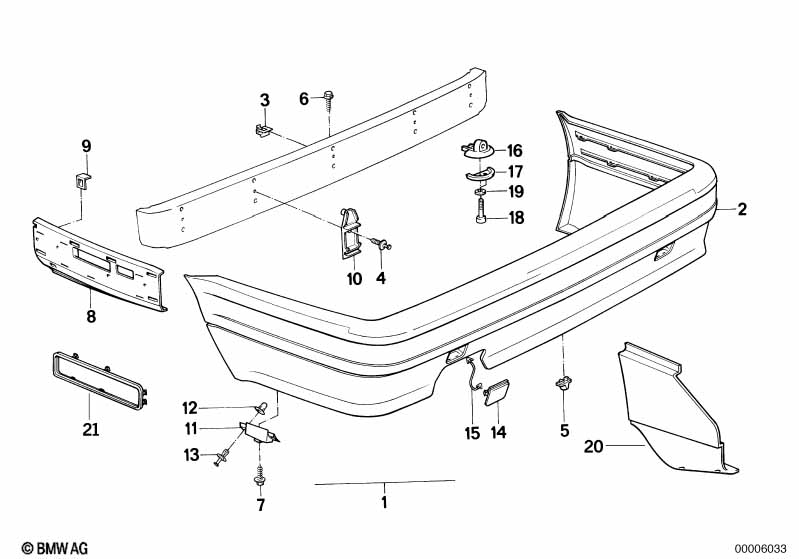 3
6
9
16
17
19
18
2
10
4
8
21
12
11
13
7
15
14
5
20
1
© BMW AG
00006033