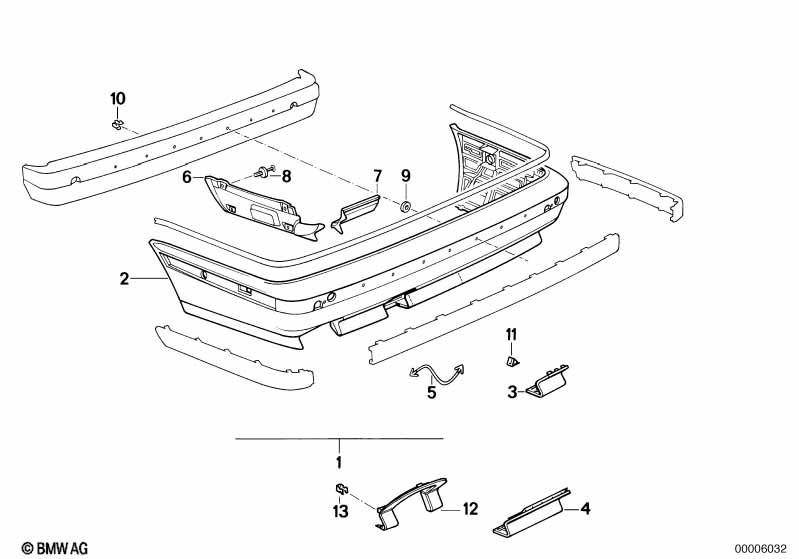 10
6
8
7
9
2
11
5
3
1
13
12
4
© BMW AG
00006032