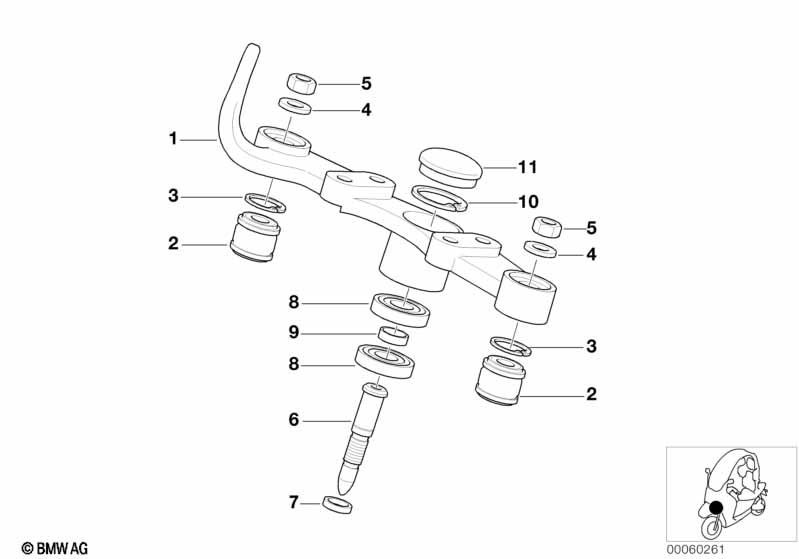 5
4
1
11
3
10
5
2
4
8
9
3
8
2
6
7
© BMW AG
00060261