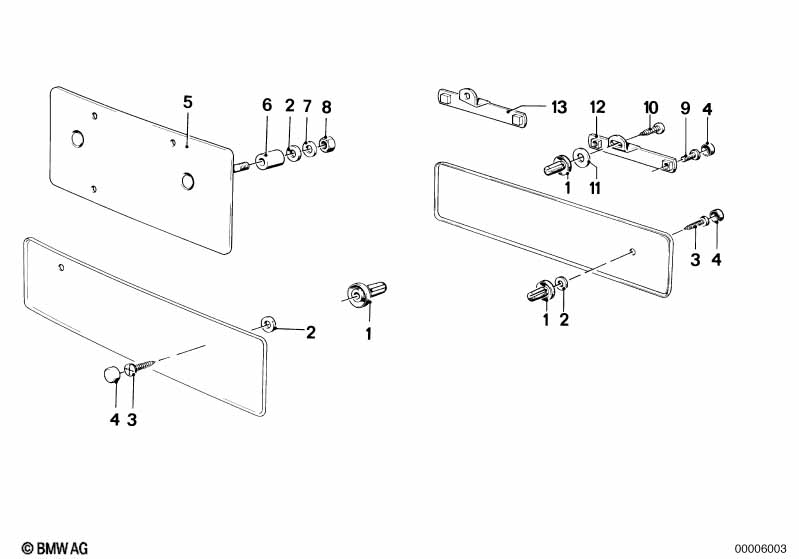 5
6
2
7
8
2
1
4
3
13
12
10
9
4
1
11
3
4
1
2
© BMW AG
00006003