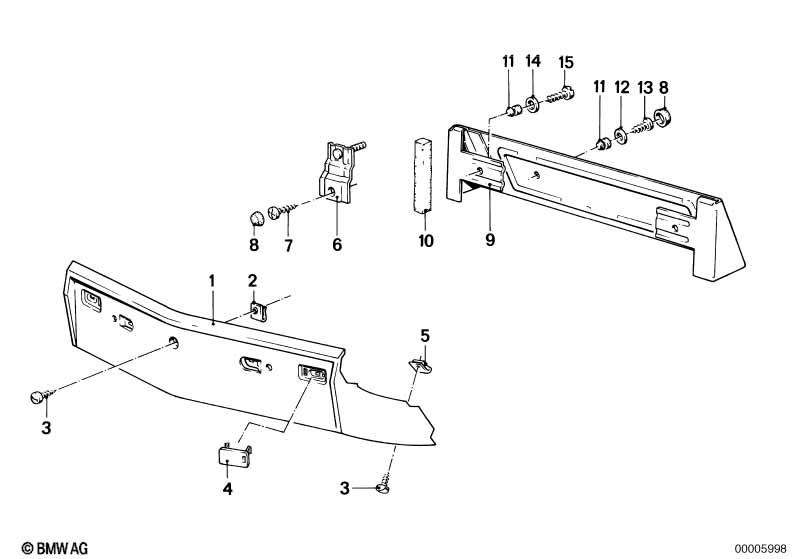 11 14 15
11 12 13 8
8 7 6
10
9
1
2
5
3
4
3
© BMW AG
00005998