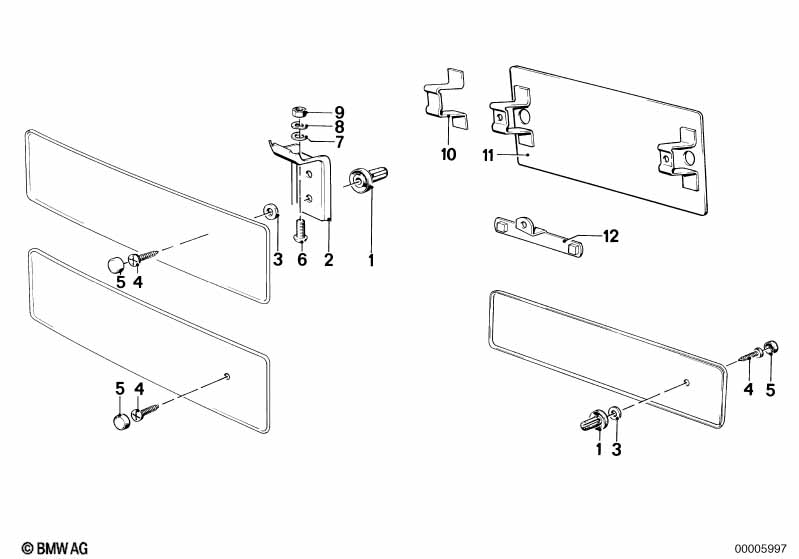 9
8
7
10
11
12
3
6
2
1
5
4
5
4
4
5
1
3
© BMW AG
00005997