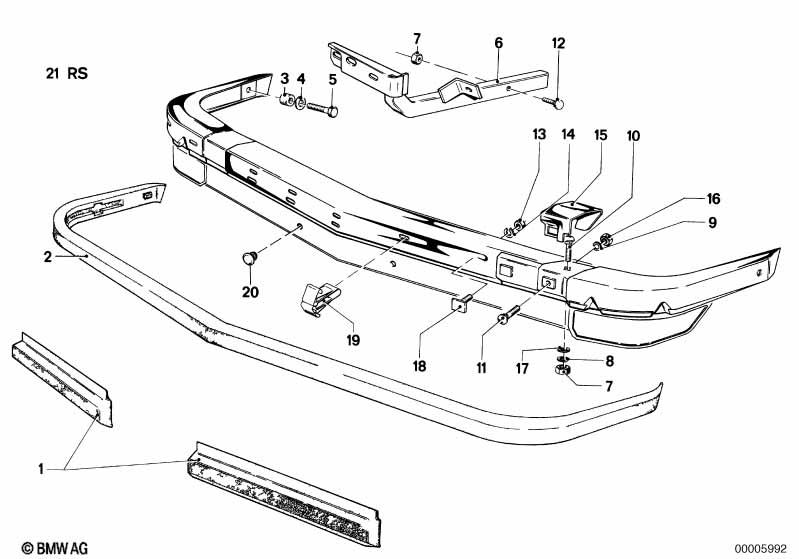 21 RS

7
6
12
3
4
5
13
14
15
10
16
9
2
20
19
18
11
17
8
7
1

© BMW AG
00005992