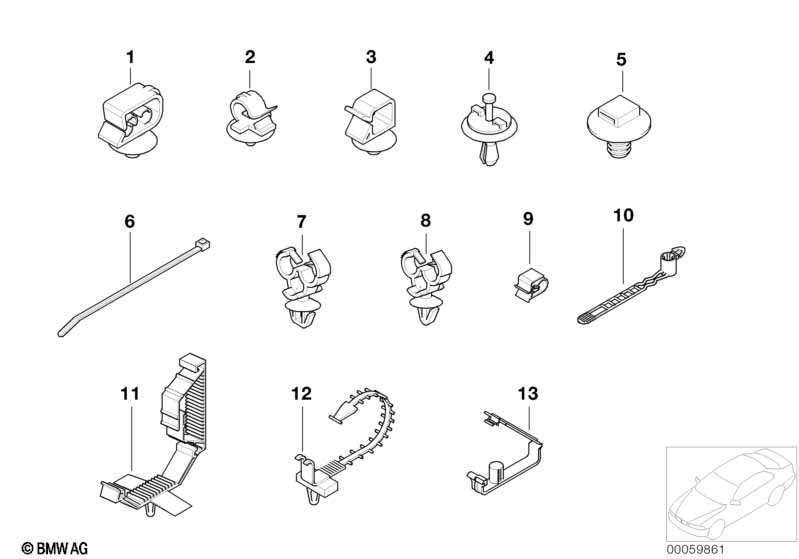 1
2
3
4
5
6
7
8
9
10
11
12
13
© BMW AG
00059861