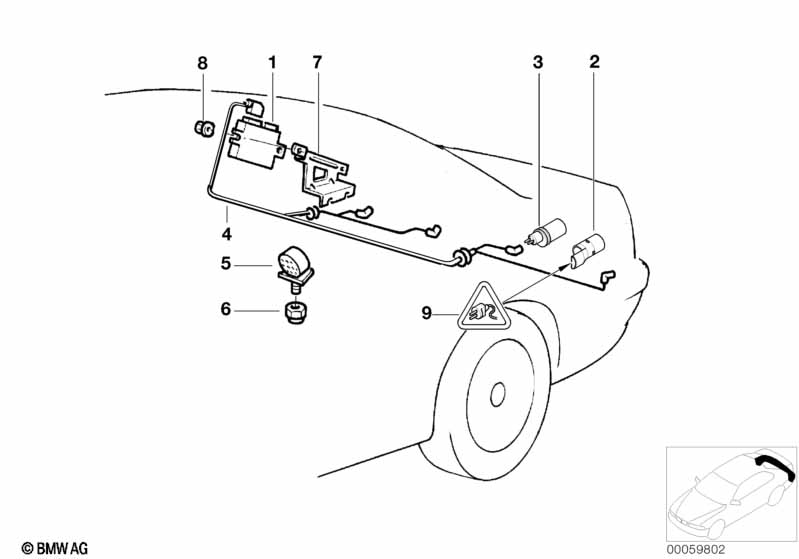 8
1
7
3
2
4
5
6
9
© BMW AG
00059802