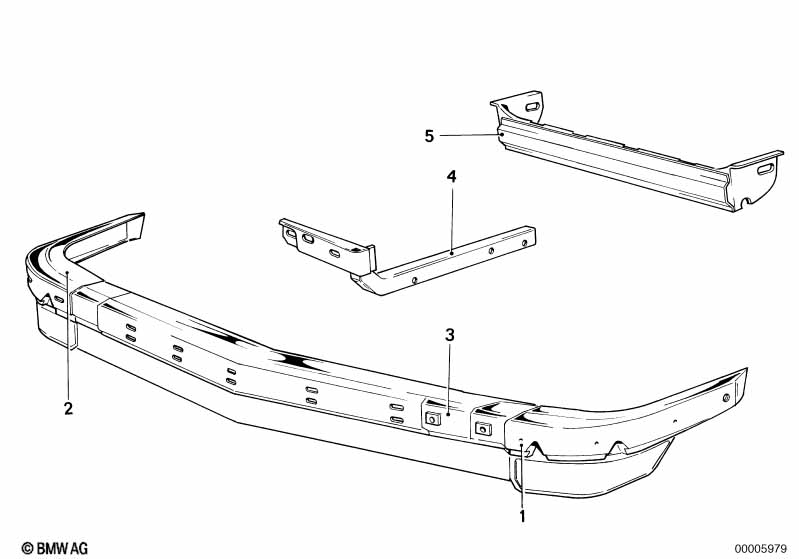 5

4

3

2

1

© BMW AG

00005979