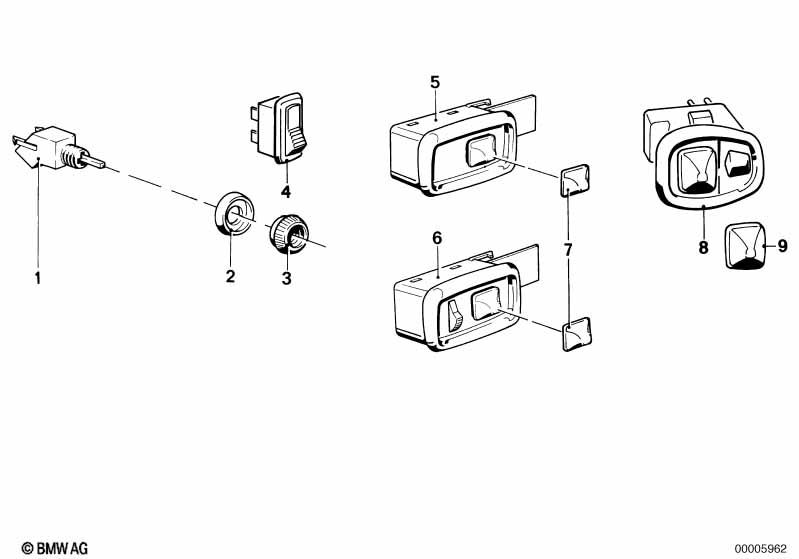 5
4
1
2
3
6
7
8
9
© BMW AG
00005962