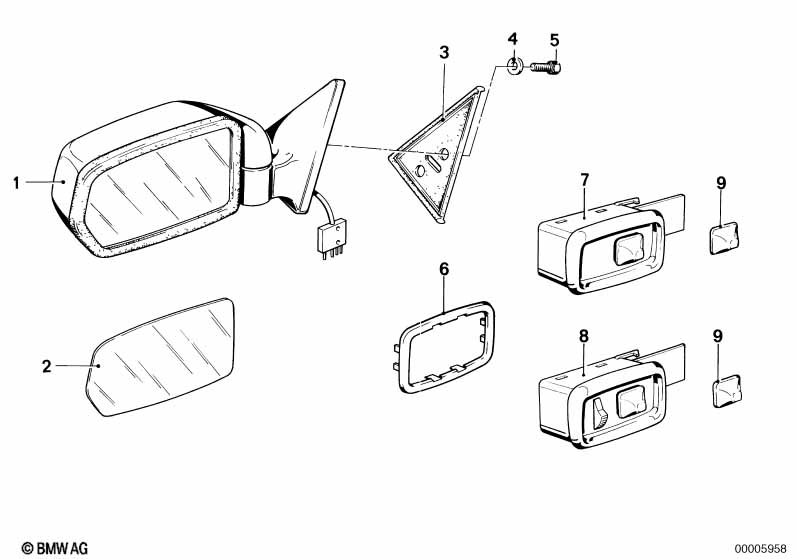 1
2
3
4
5
6
7
8
9
9
© BMW AG
00005958