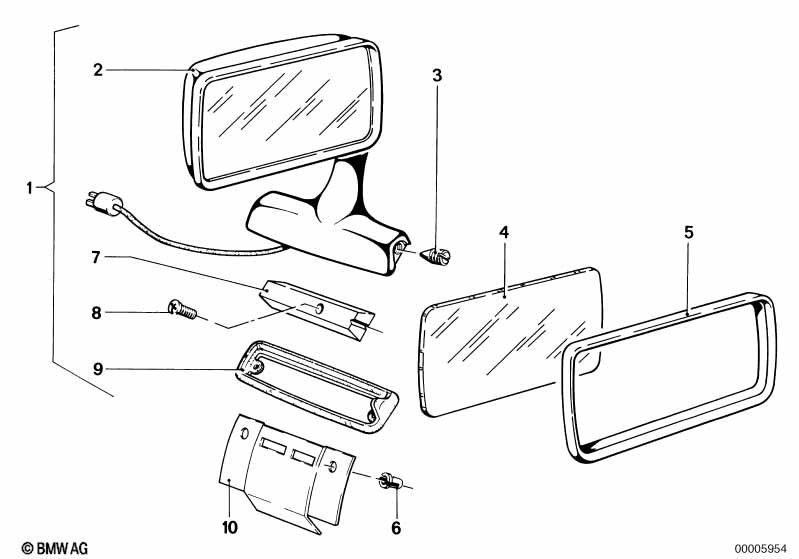 1
2
3
4
5
7
8
9
10
6
© BMW AG
00005954