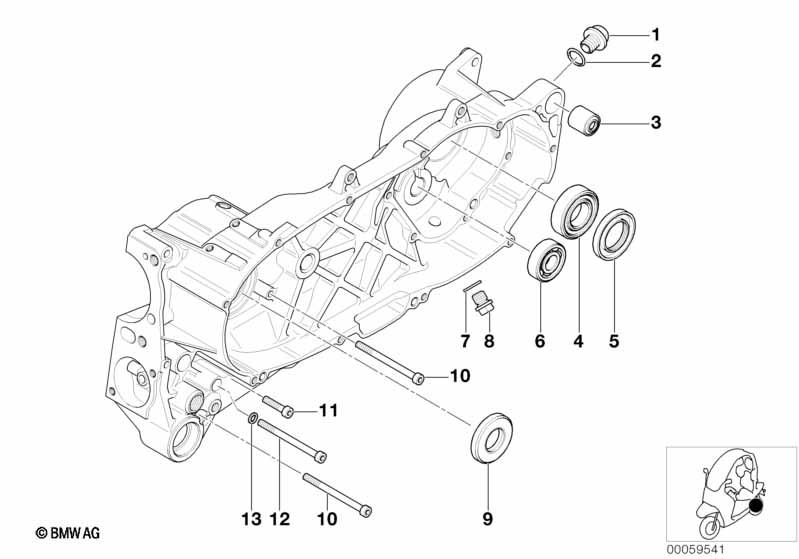 1
2
3
7 8 6 4 5
10
11
13 12 10
9
© BMW AG
00059541