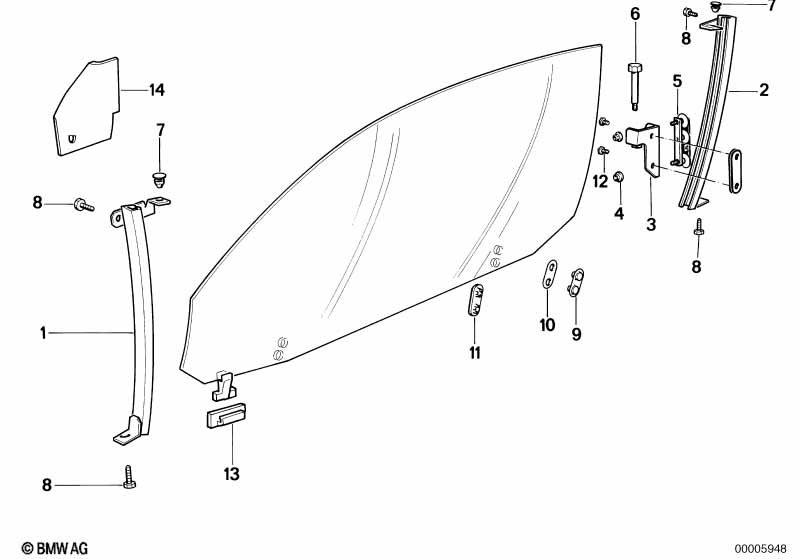 6
7
8
14
5
2
7
8
12
4
3
8
1
10
9
11
13
8
© BMW AG
00005948