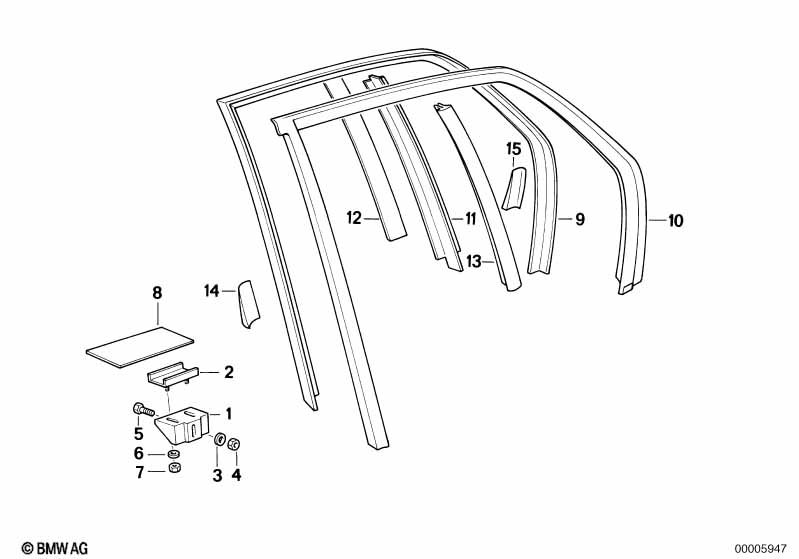 15
12
11
9
10
13
14
8
2
1
5
6
7
3
4
© BMW AG
00005947