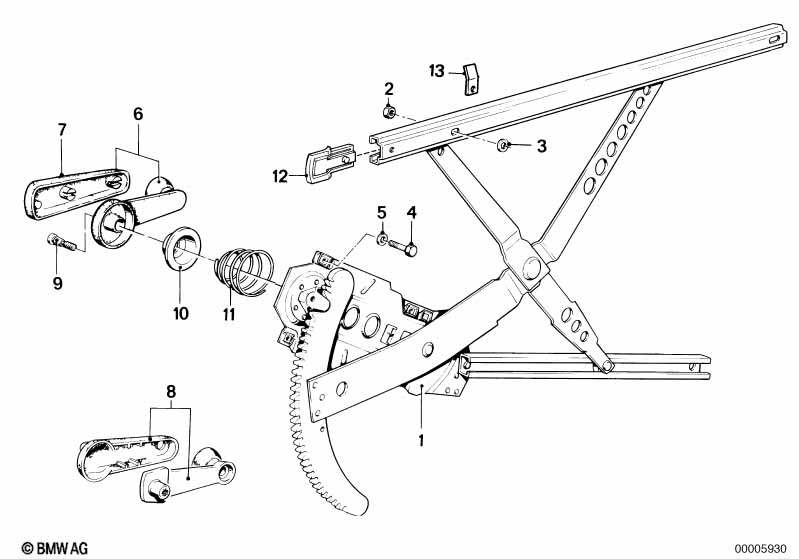 13
2
3
7
6
12
5
4
9
10
11
8
1
© BMW AG
00005930