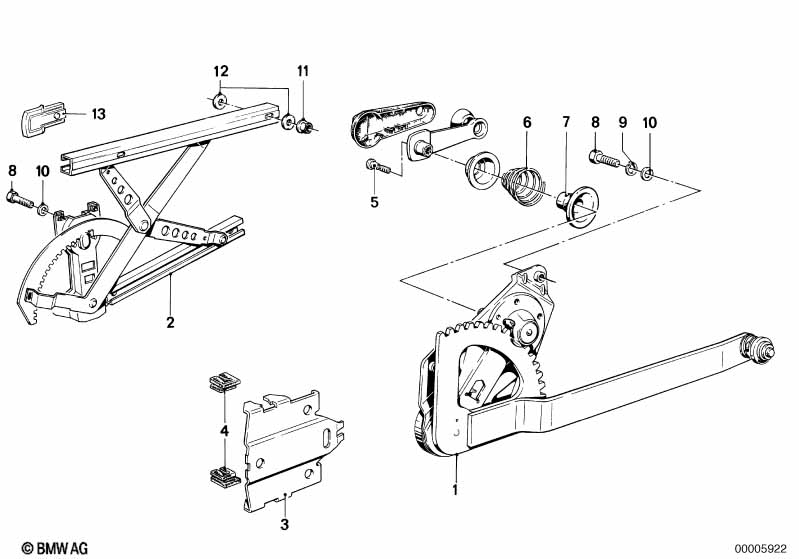 12
11
13
8
10
2
6
7
8
9
10
5
4
3
1
© BMW AG
00005922