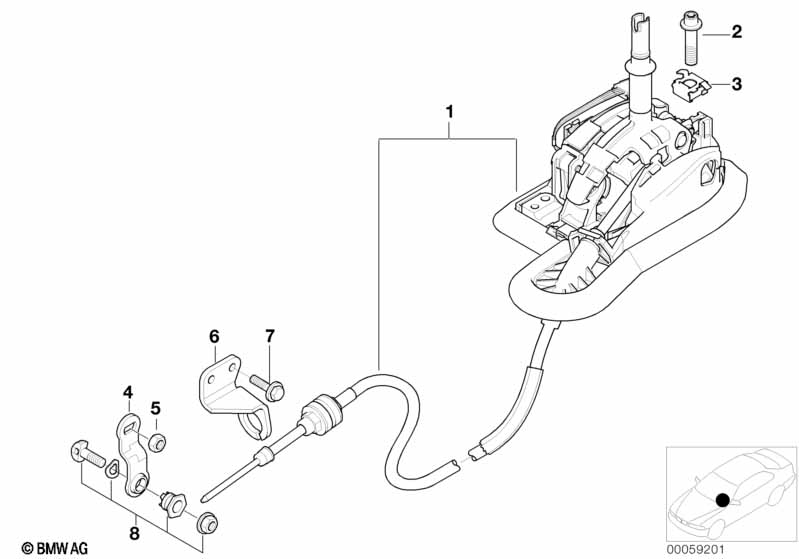 2
3
1
6
7
4
5
8
© BMW AG
00059201