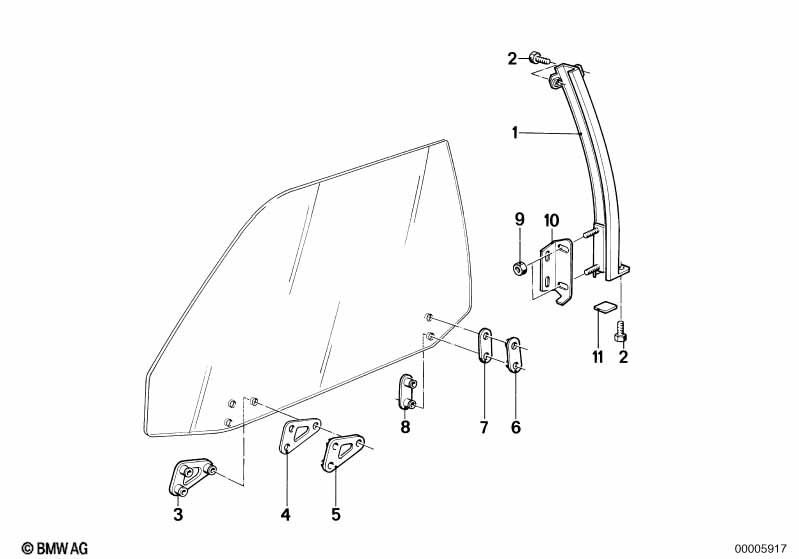 2
1
9
10
11
2
8
7
6
3
4
5
© BMW AG
00005917