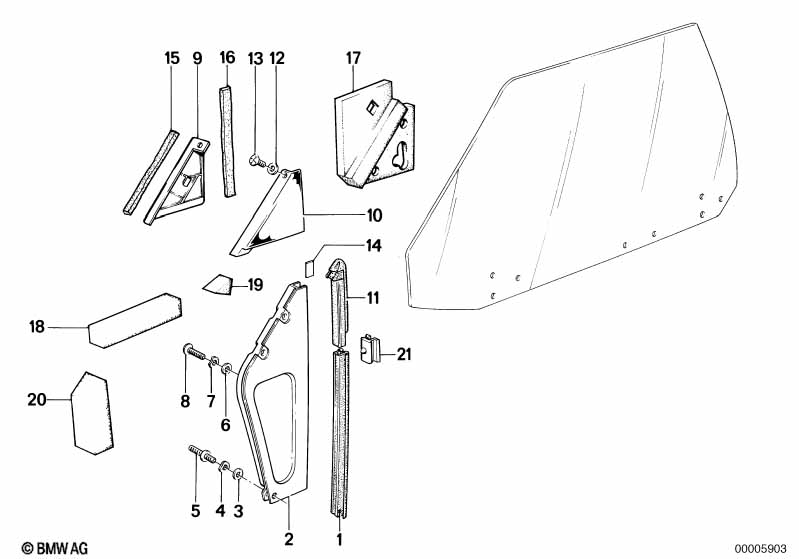 15
9
16
13
12
17
10
14
19
11
18
21
8
7
6
20
5
4
3
2
1
© BMW AG
00005903