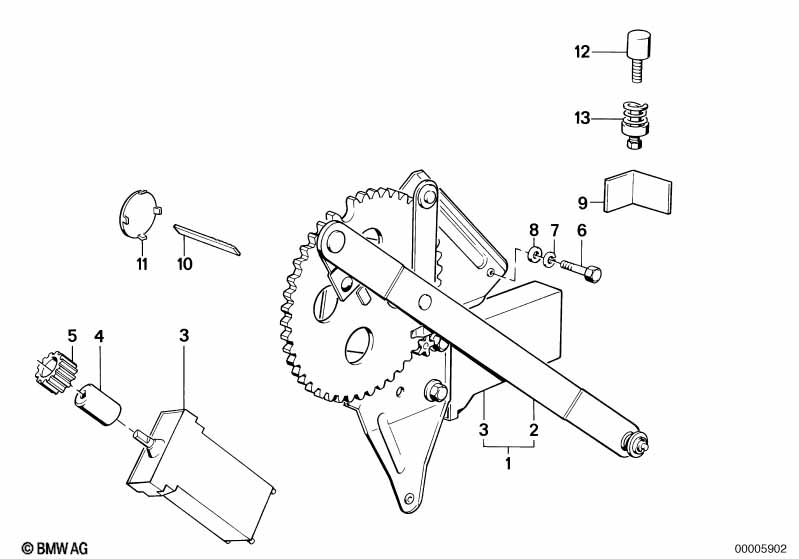 12
13
9
8
7
6
11
10
5
4
3
3
2
1
© BMW AG
00005902