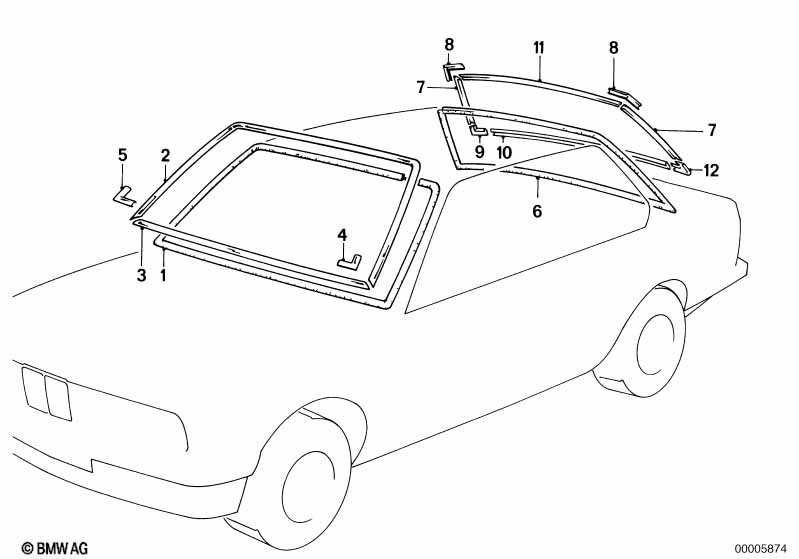 8
11
8
7
7
5
2
9
10
12
6
4
3
1
© BMW AG
00005874