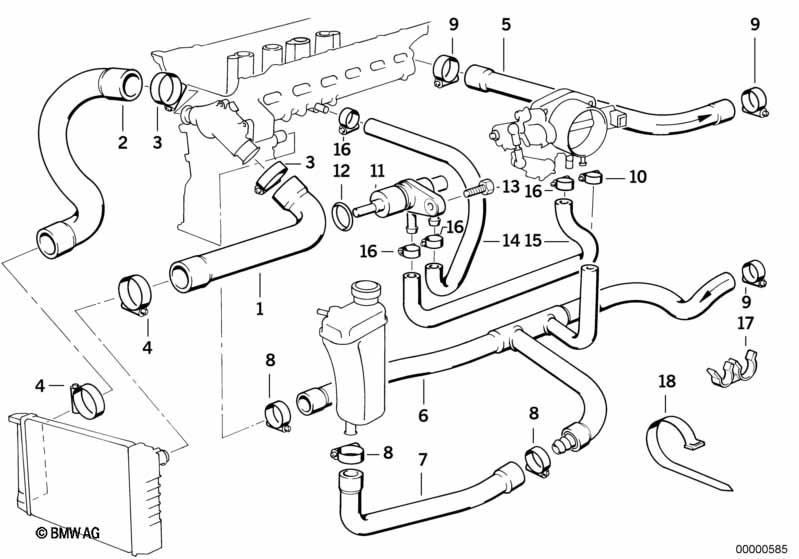 9
5
9
2
3
16
3
12
11
13
16
10
16
16
14
15
1
4
9
17
8
4
6
18
8
8
7
© BMW AG
00000585