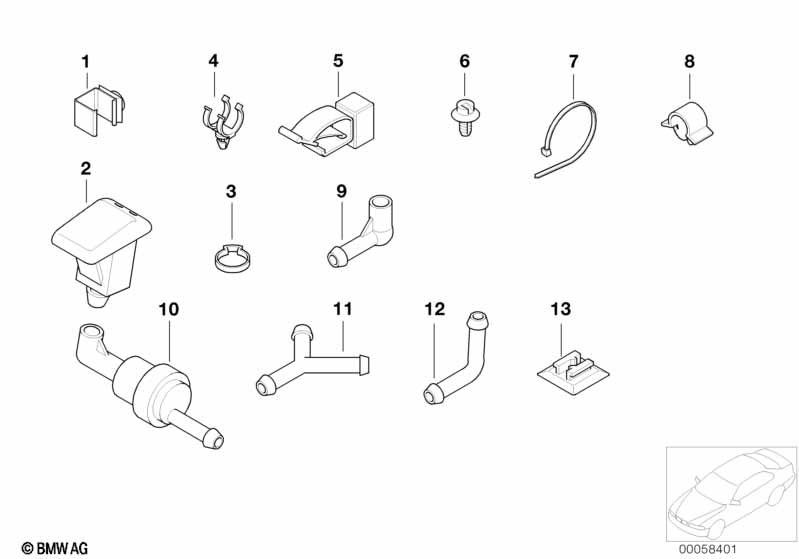 1
4
5
6
7
8
2
3
9
10
11
12
13
© BMW AG
00058401