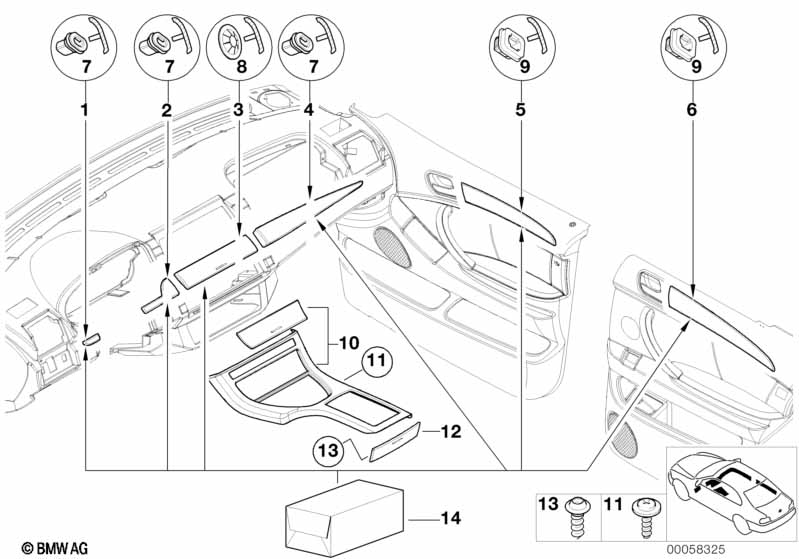 7
7
8
7
9
9
1
2
3
4
5
6
10
11
12
13
14
13
11
© BMW AG
00058325