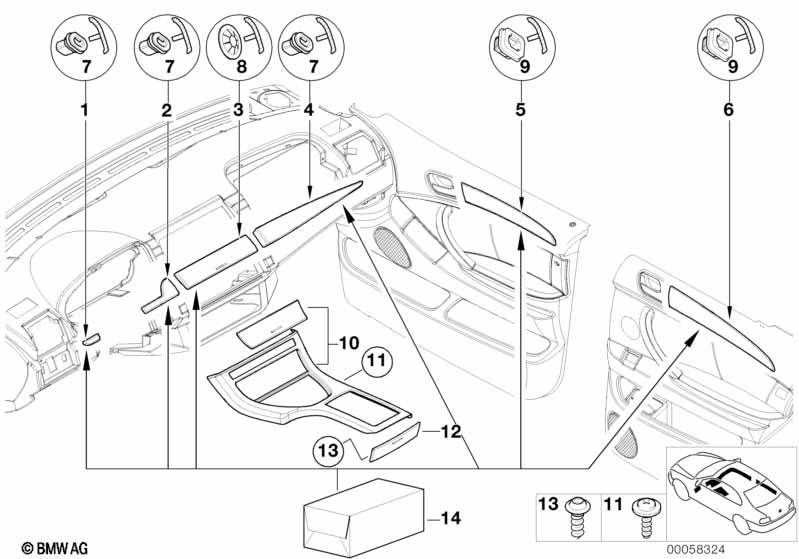 7
7
8
7
9
9
1
2
3
4
5
6
10
11
12
13
14
13
11
© BMW AG
00058324