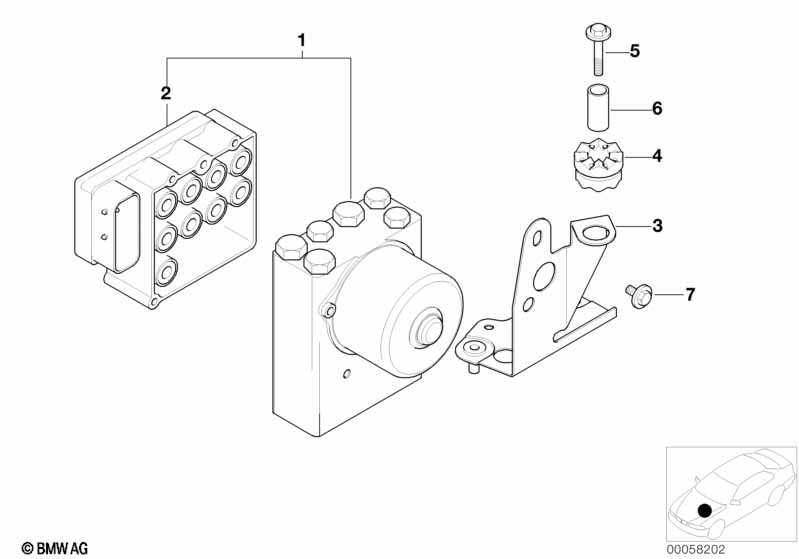 1
2
5
6
4
3
7
© BMW AG
00058202