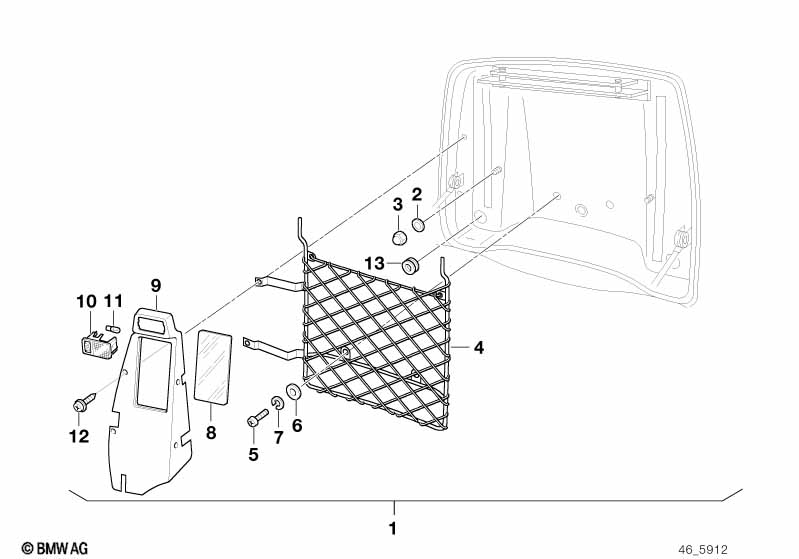 3
2
13
9
10
11
4
12
8
5
7
6
1
© BMW AG
46_5912