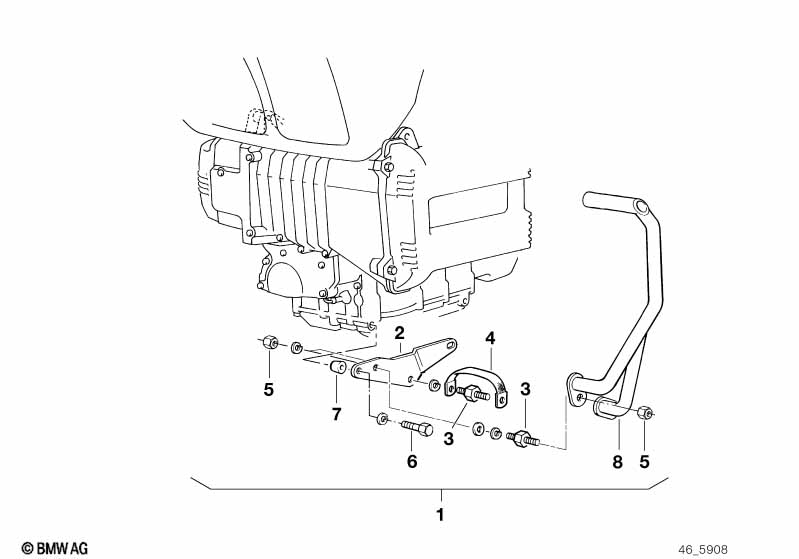 2
4
5
7
3
3
6
8
5
1
© BMW AG
46_5908