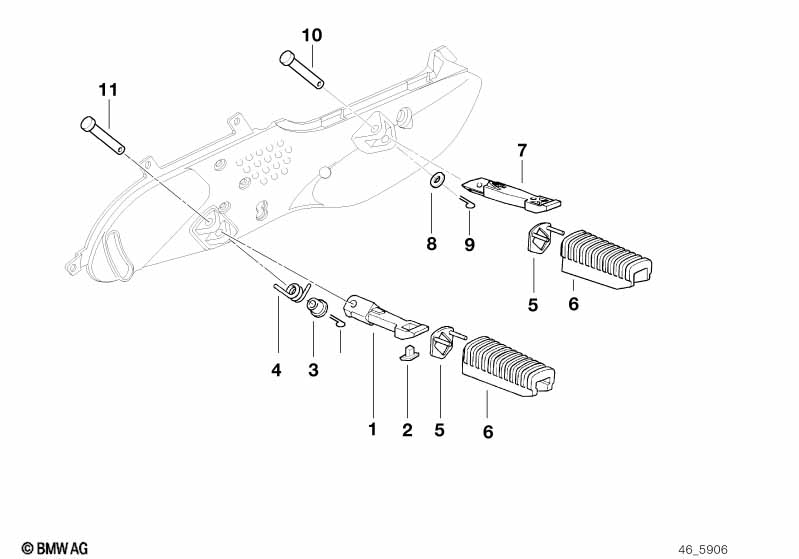 10
11
7
8
9
5
6
4
3
1
2
5
6
© BMW AG
46_5906