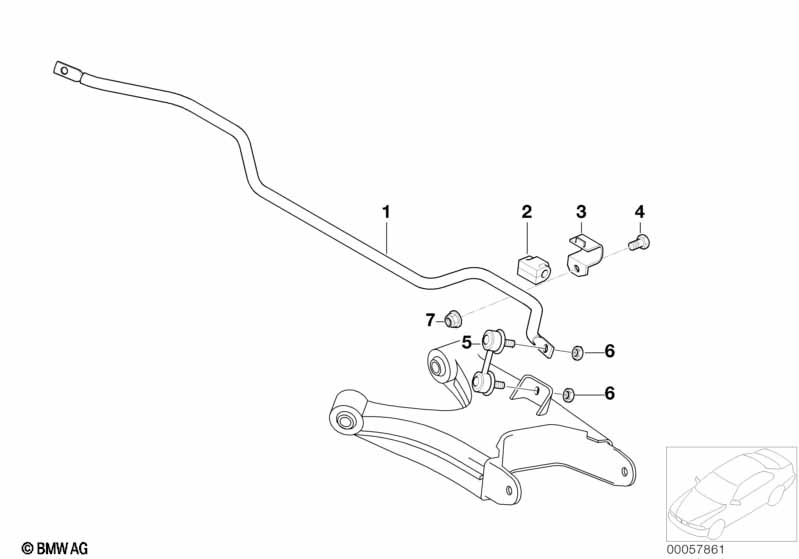 1
2
3
4
7
5
6
6
© BMW AG
00057861