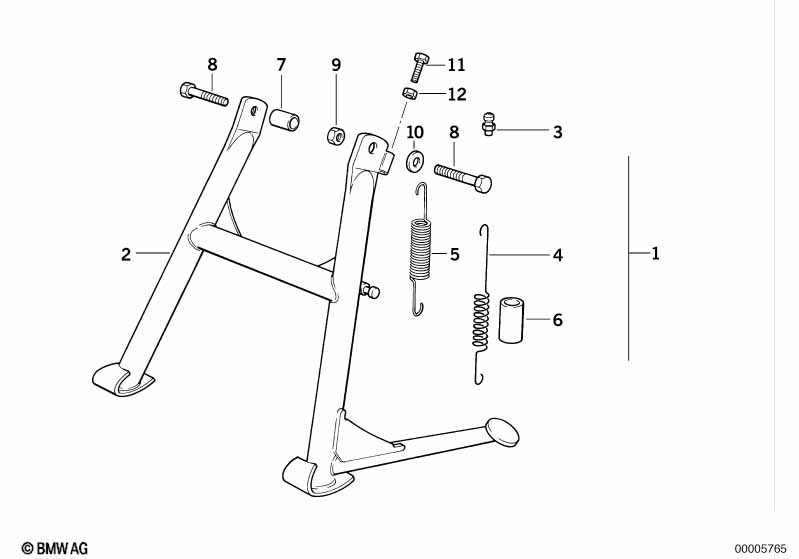 8
7
9
11
12
10
8
3
2
5
4
1
6
© BMW AG
00005765