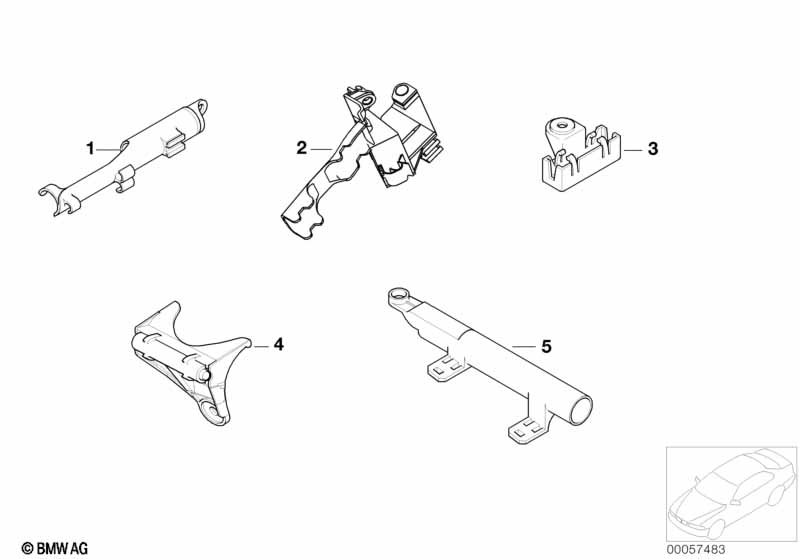 1
2
3
4
5
© BMW AG
00057483