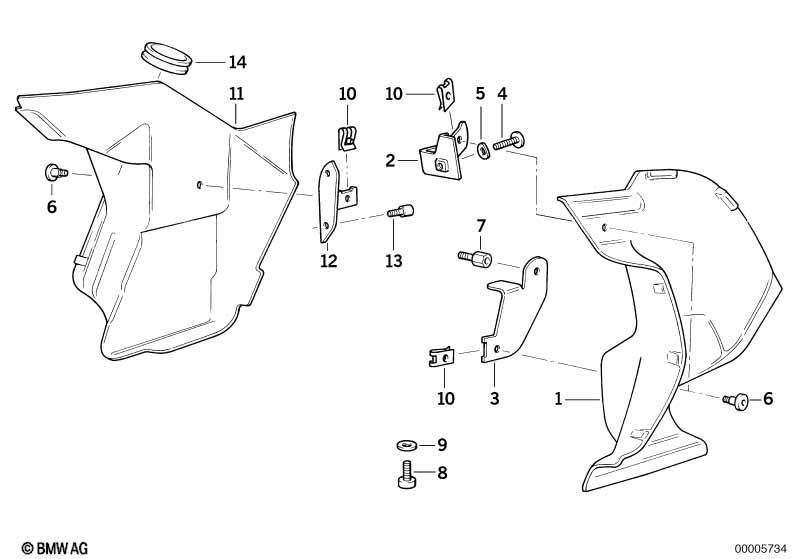 14
11
10
10
5
4
2
6
12
13
7
10
3
1
6
9
8
© BMW AG
00005734