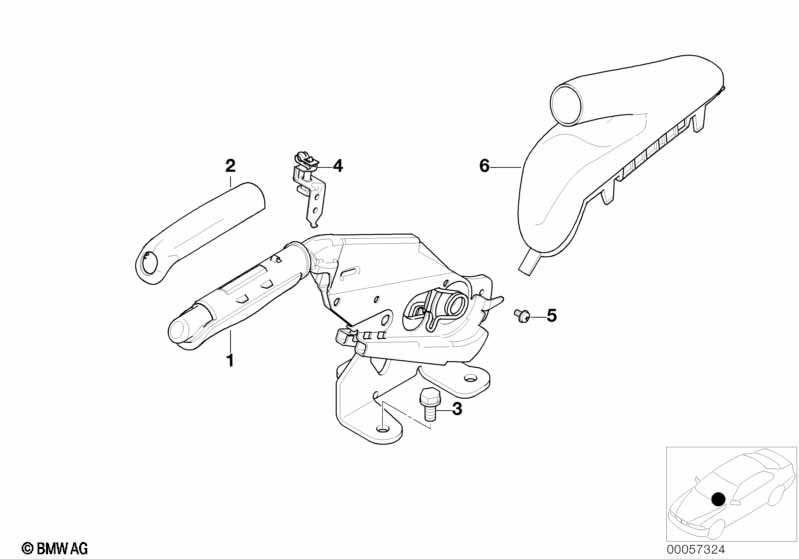 2
4
6
5
1
3
© BMW AG
00057324