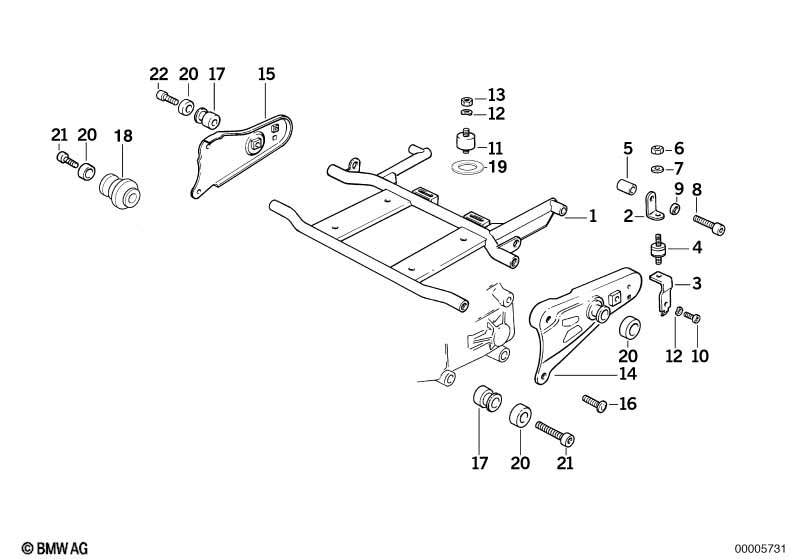 22 20 17 15

21 20 18

13
12
11
19

5 6
7
9 8
2
1
4
3
12 10
20
14
16

17 20 21

© BMW AG

00005731