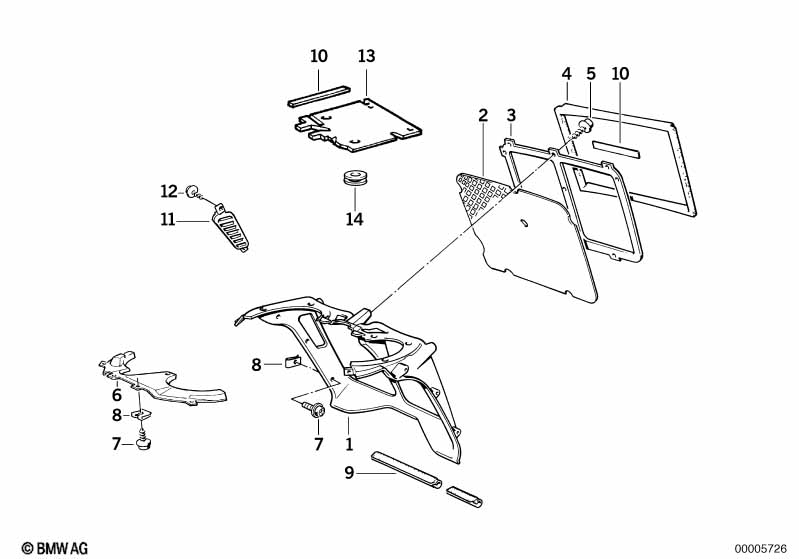 10 13

4 5 10

2 3

12

11

14

8

6

8

7

7 1

9

© BMW AG

00005726