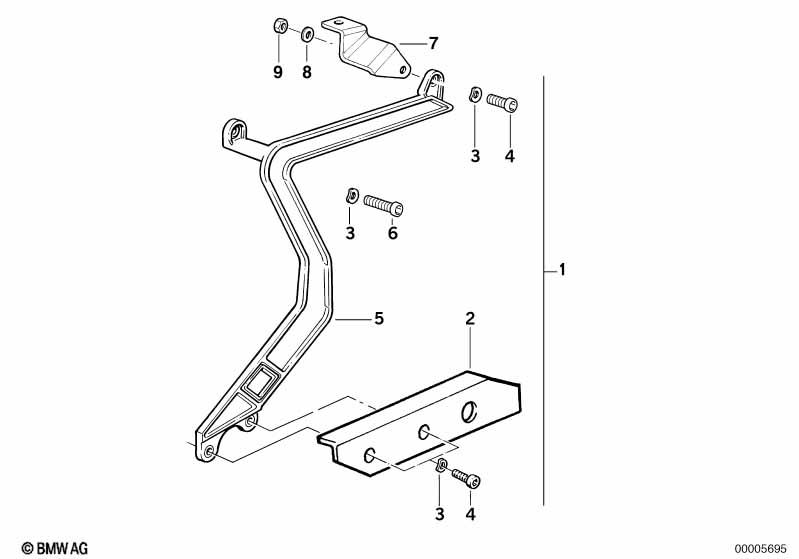 9
8
7
3
4
3
6
1
5
2
3
4
© BMW AG
00005695