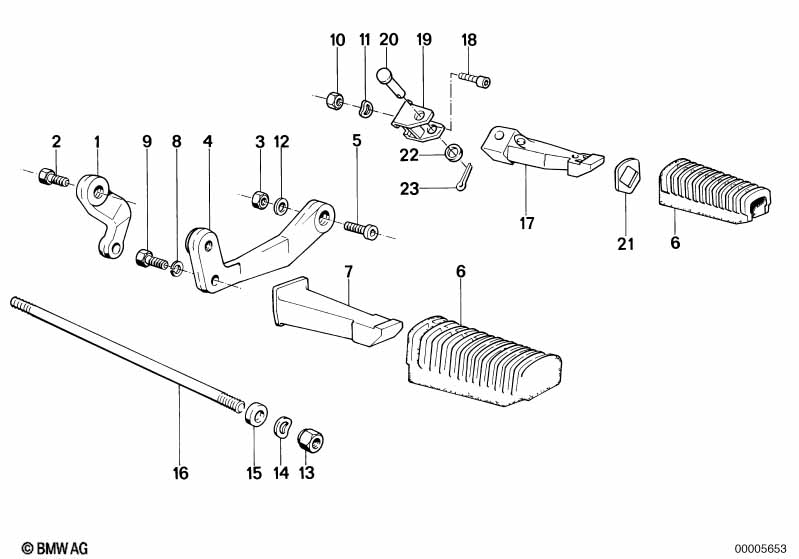 10 11 20 19 18

2 1 9 8 4 3 12 5

22

23

17

21 6

7 6

16 15 14 13

© BMW AG

00005653