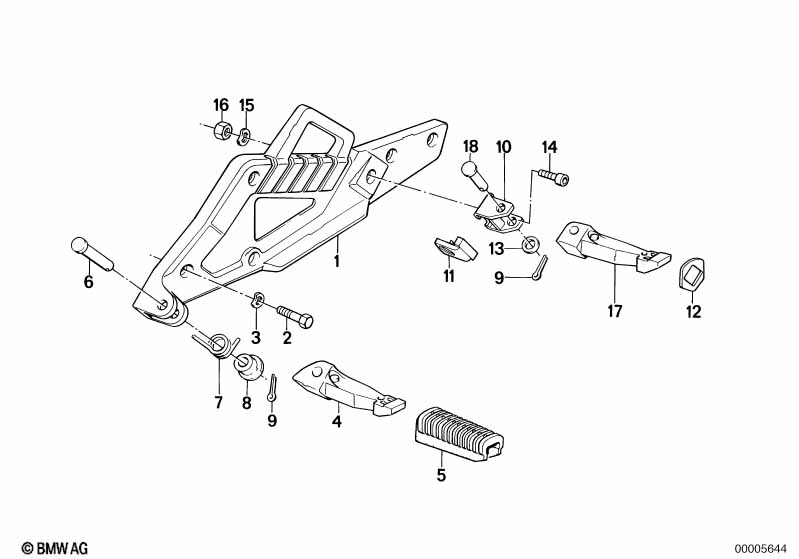 16
15
18
10
14
1
6
11
13
9
17
12
3
2
7
8
9
4
5
© BMW AG
00005644