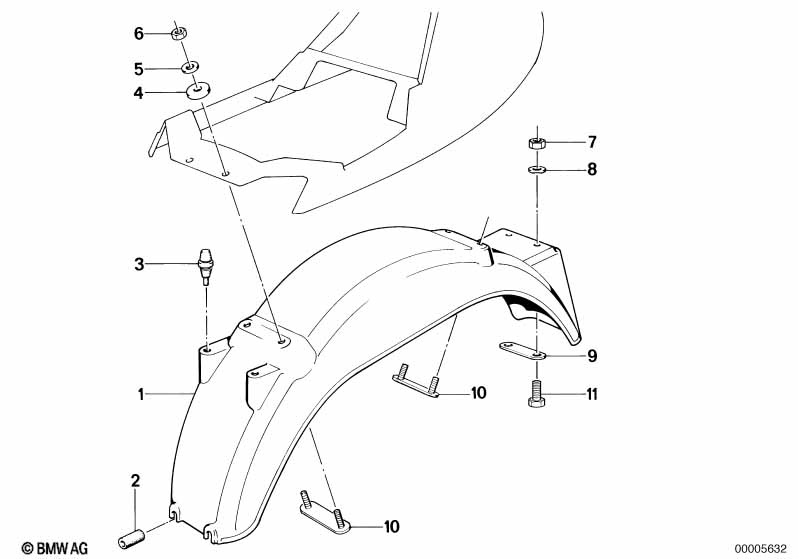 6
5
4
7
8
3
9
1
10
11
2
10
© BMW AG
00005632