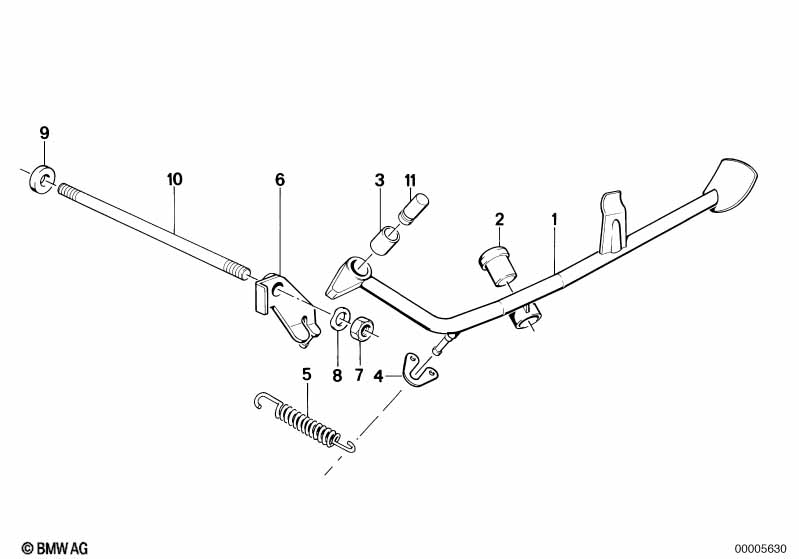 9
10
6
3
11
2
1
8
7
4
5
© BMW AG
00005630